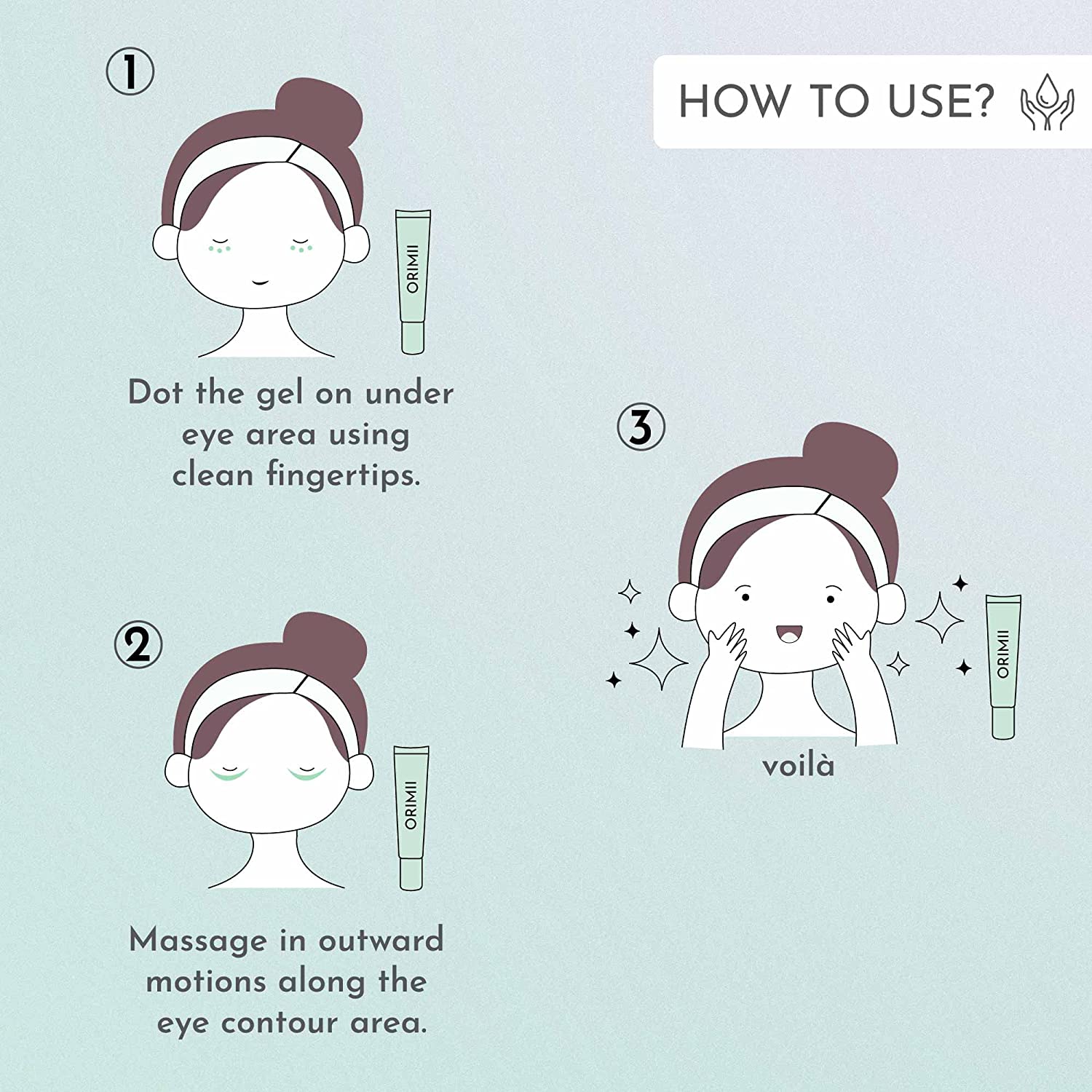 HOW TO USE?

①

ORIMII

Dot the gel on under eye area using clean fingertips.

②

ORIMII

Massage in outward motions along the eye contour area.

③

ORIMII

voilà