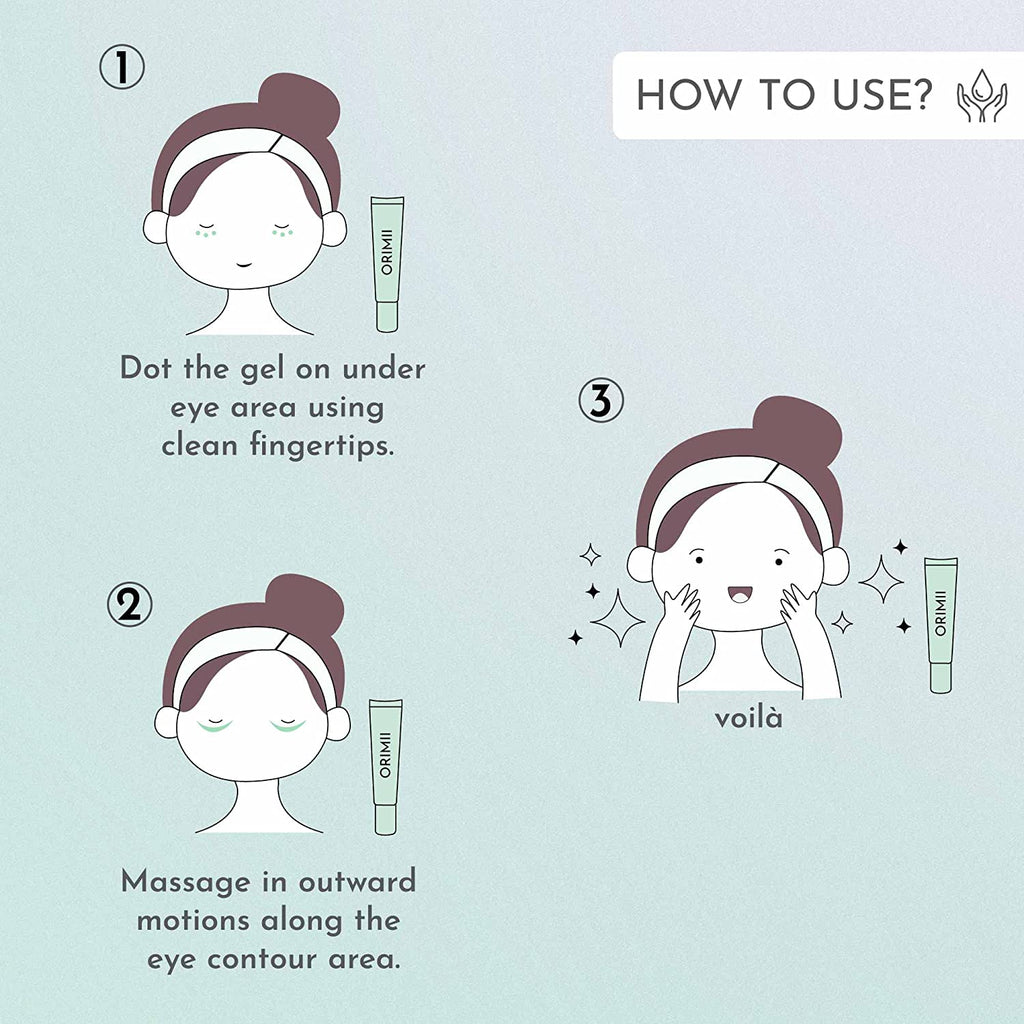 HOW TO USE?

①
ORIMII
Dot the gel on under eye area using clean fingertips.

②
ORIMII
Massage in outward motions along the eye contour area.

③
ORIMII
voilà