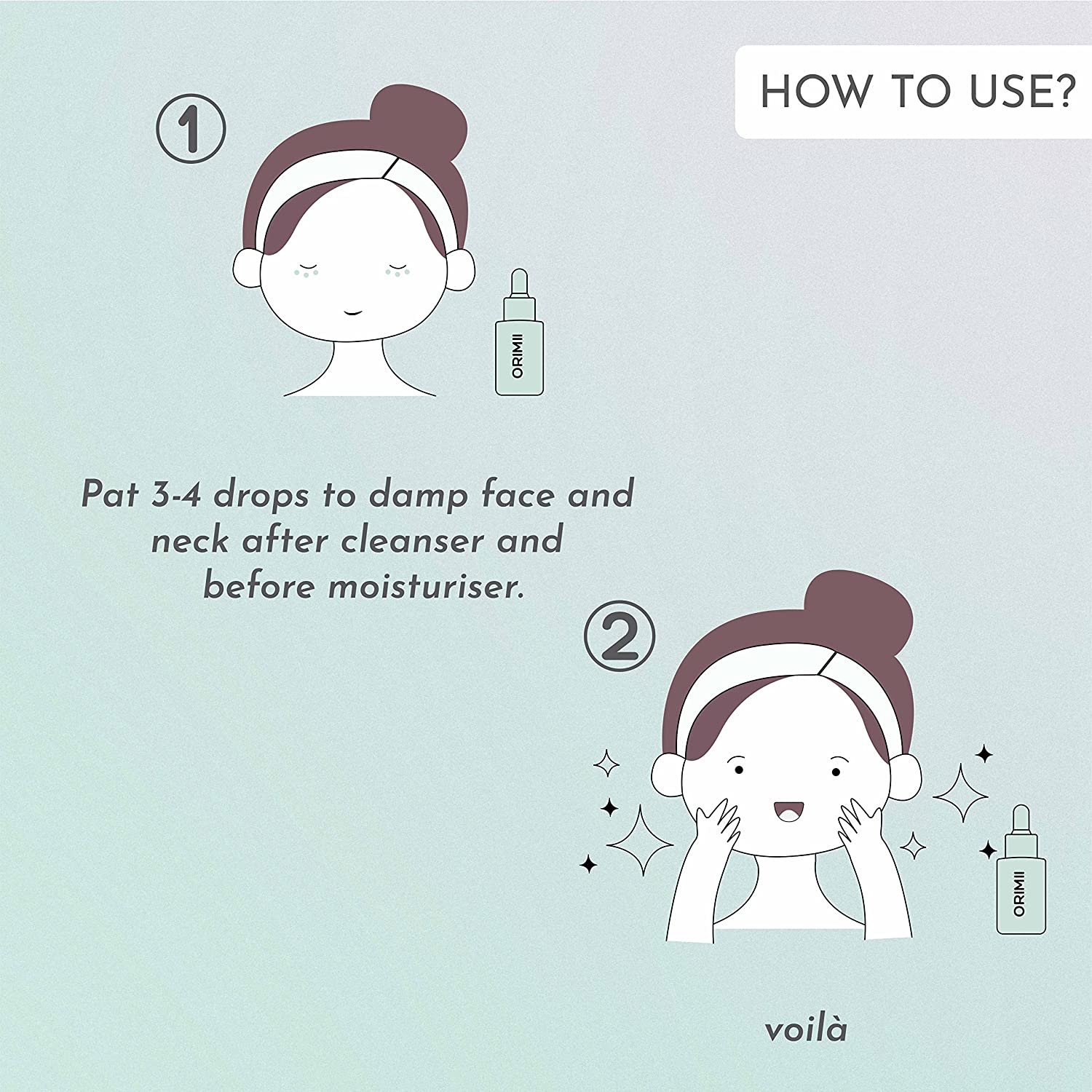 HOW TO USE?

①

ORIMII

Pat 3-4 drops to damp face and neck after cleanser and before moisturiser.

②

ORIMII

voilà