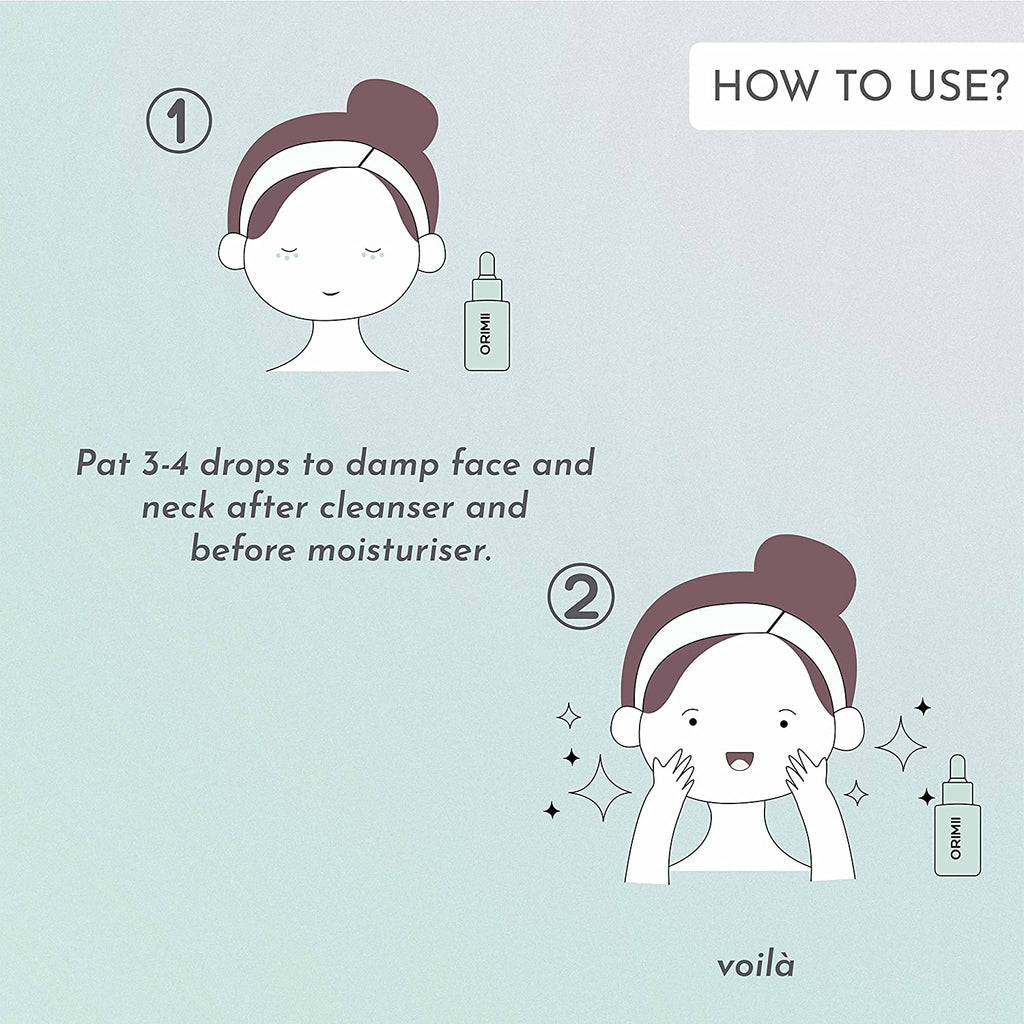 HOW TO USE?

1

ORIMII

Pat 3-4 drops to damp face and neck after cleanser and before moisturiser.

2

ORIMII

voilà