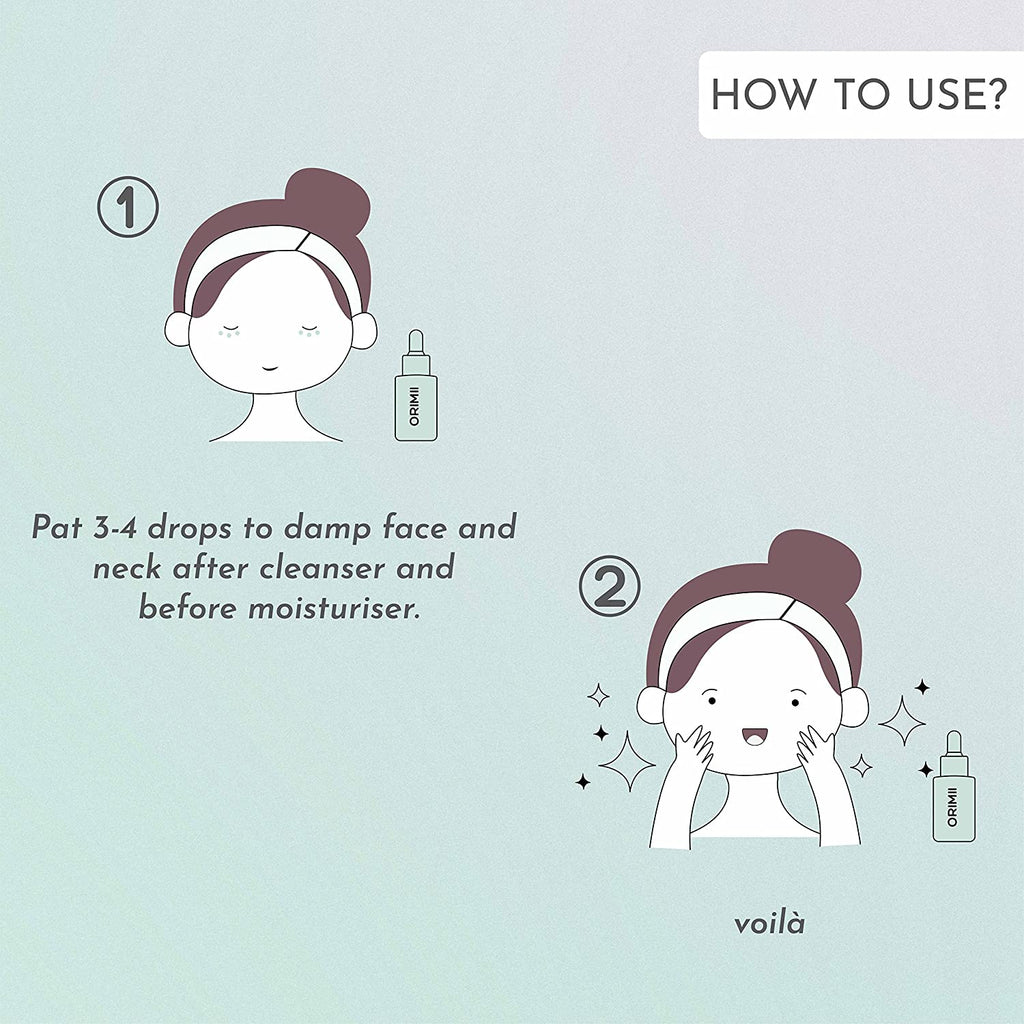 HOW TO USE?

1

ORIMII

Pat 3-4 drops to damp face and neck after cleanser and before moisturiser.

2

ORIMII

voilà