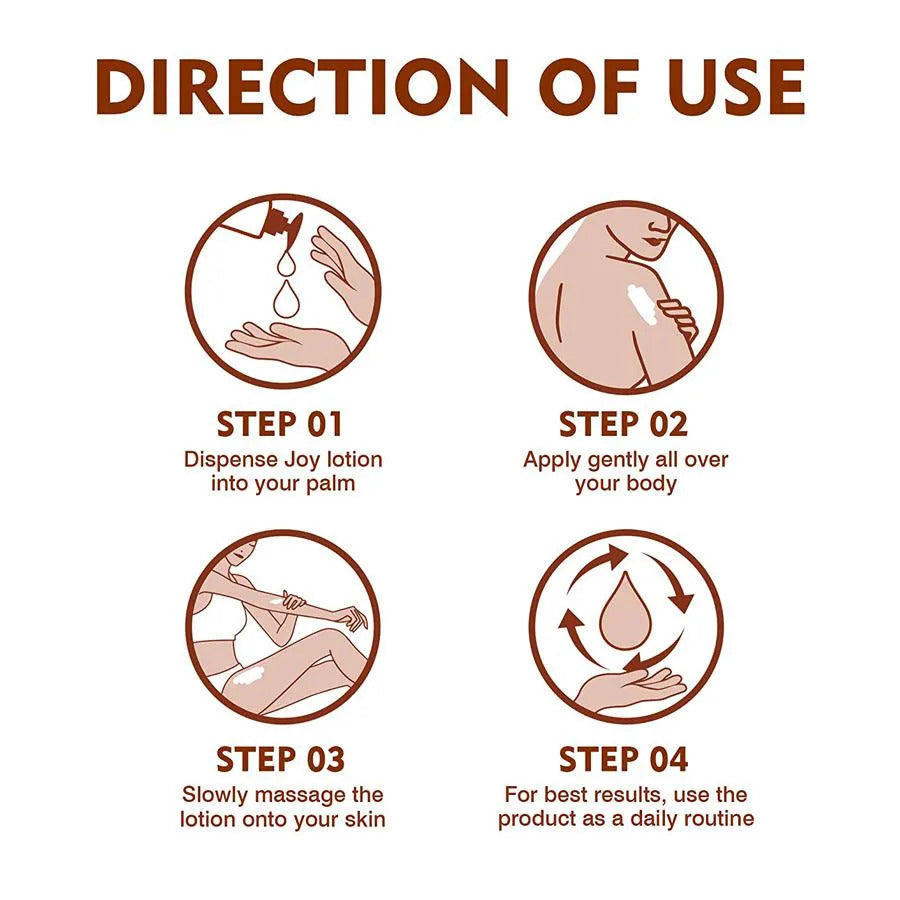 DIRECTION OF USE

STEP 01
Dispense Joy lotion into your palm

STEP 02
Apply gently all over your body

STEP 03
Slowly massage the lotion onto your skin

STEP 04
For best results, use the product as a daily routine