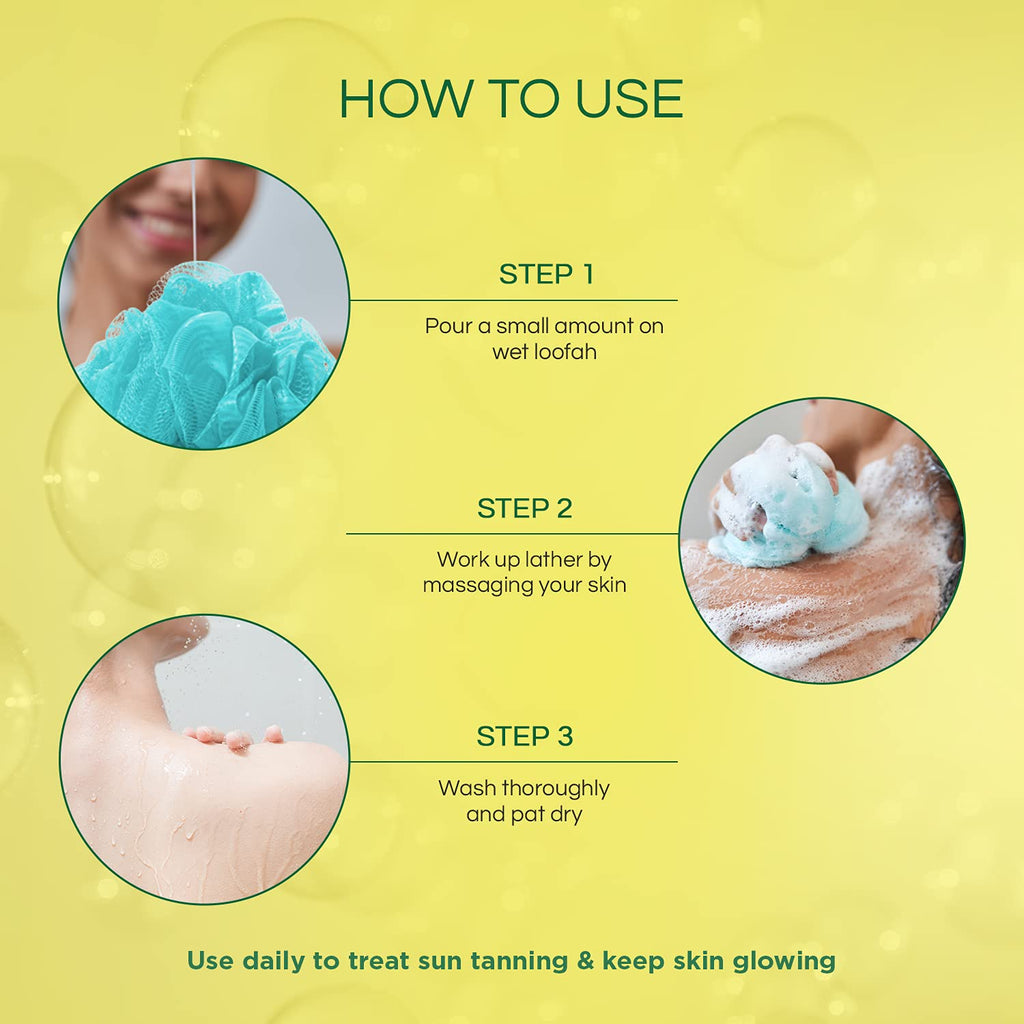 HOW TO USE

STEP 1

Pour a small amount on wet loofah

STEP 2

Work up lather by massaging your skin

STEP 3

Wash thoroughly and pat dry

Use daily to treat sun tanning & keep skin glowing