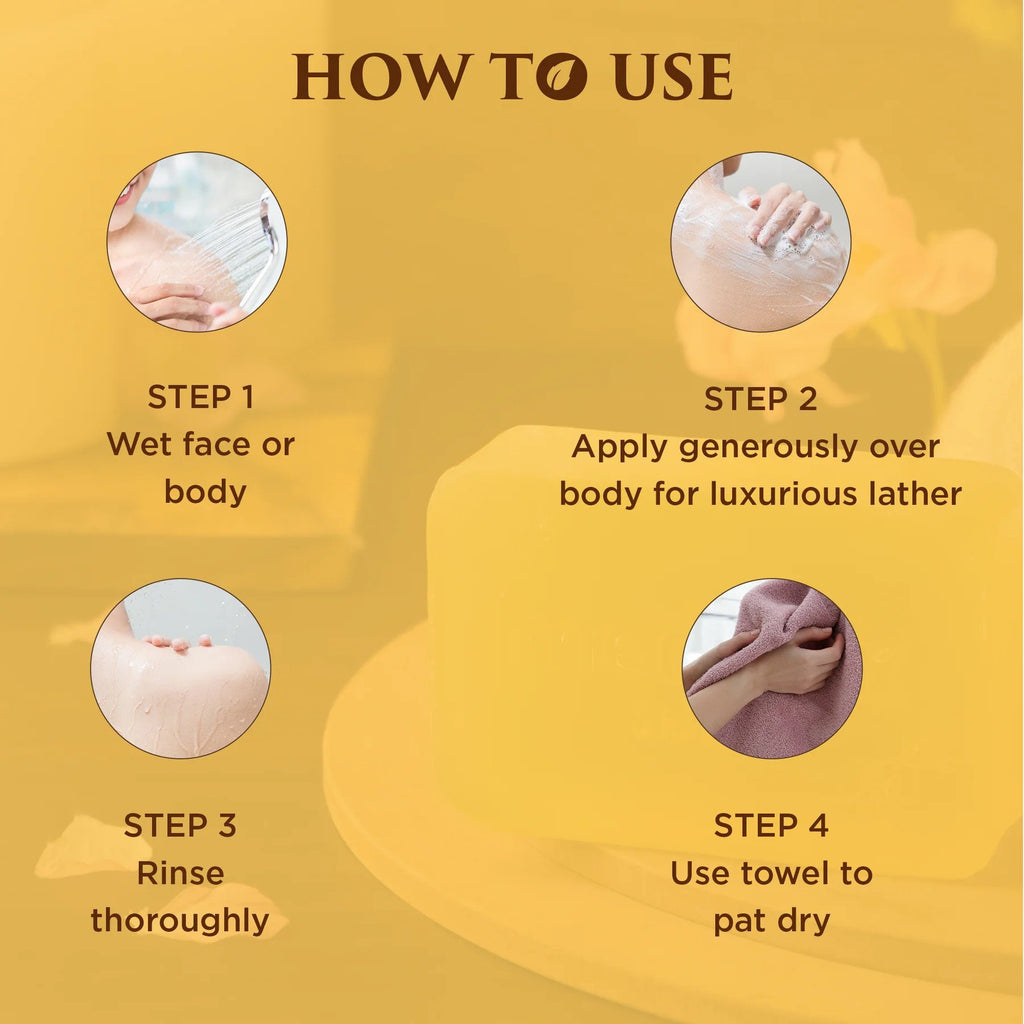 HOW TO USE

STEP 1
Wet face or body

STEP 2
Apply generously over body for luxurious lather

STEP 3
Rinse thoroughly

STEP 4
Use towel to pat dry