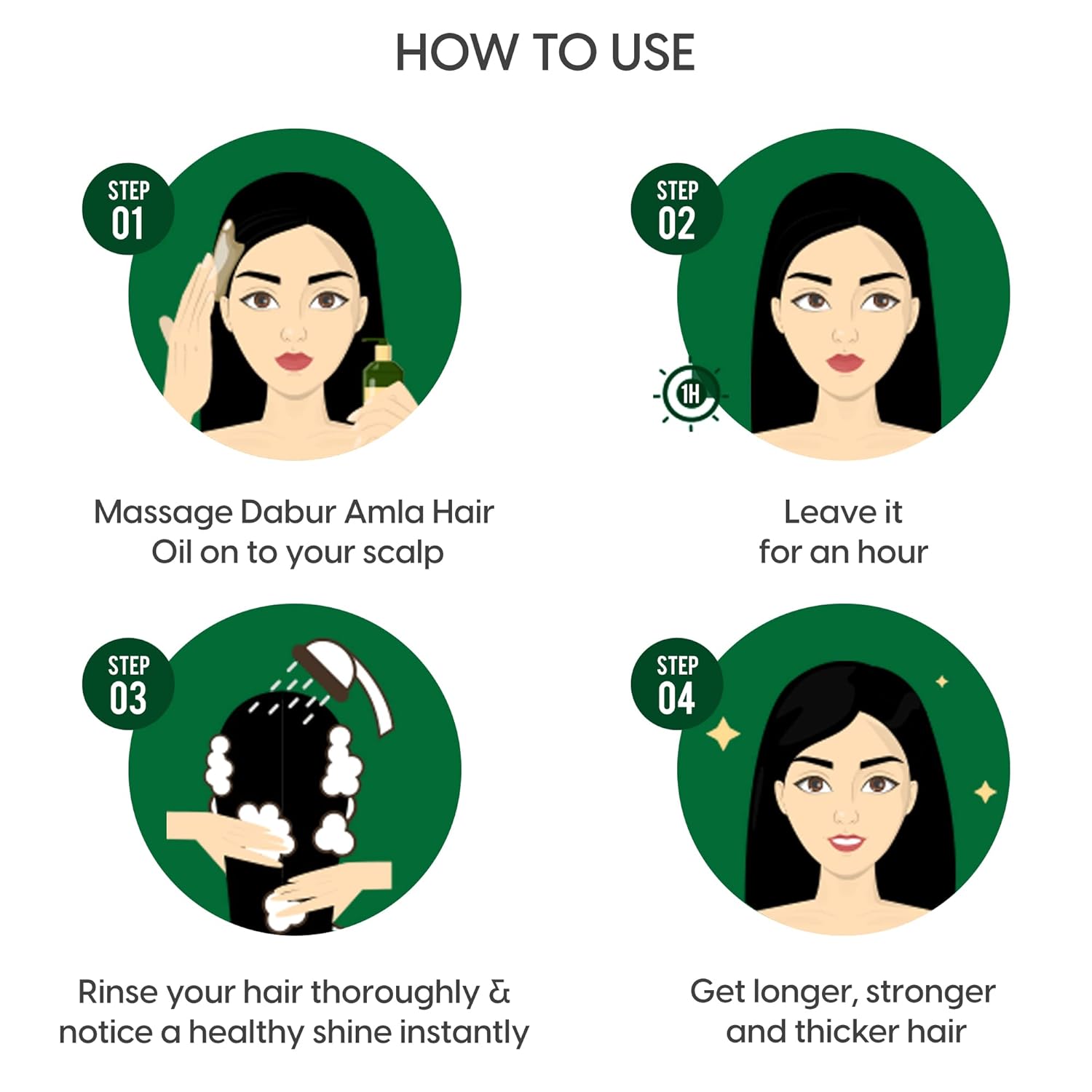 HOW TO USE

STEP 01

Massage Dabur Amla Hair Oil on to your scalp

STEP 02

1H

Leave it for an hour

STEP 03

Rinse your hair thoroughly & notice a healthy shine instantly

STEP 04

Get longer, stronger and thicker hair